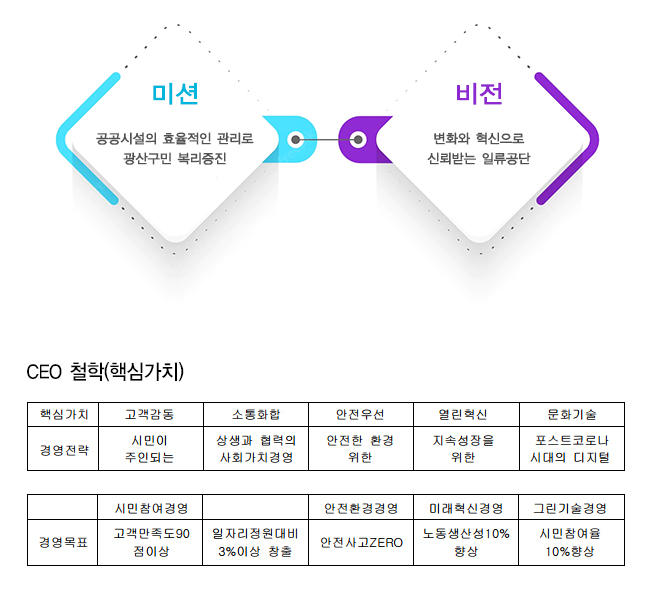 미션

공공시설의 효율적인 관리로
광산구민 복리증진

비전

변화와 혁신으로
신뢰받는 일류공단

CEO 철학(핵심가치)

| 핵심가치 | 고객감동 | 소통화합 | 안전우선 | 열린혁신 | 문화기술 |
|---|---|---|---|---|---|
| 경영전략 | 시민이 주인되는 | 상생과 협력의 사회가치경영 | 안전한 환경 위한 | 지속성장을 위한 | 포스트코로나 시대의 디지털 |

|  | 시민참여경영 |  | 안전환경경영 | 미래혁신경영 | 그린기술경영 |
|---|---|---|---|---|---|
| 경영목표 | 고객만족도90 점이상 | 일자리정원대비 3%이상 창출 | 안전사고ZERO | 노동생산성10% 향상 | 시민참여율 10%향상 |